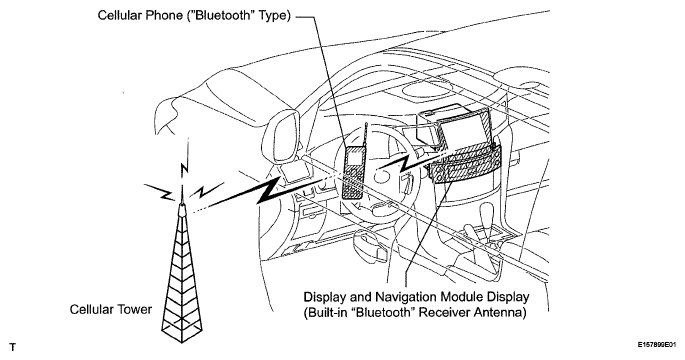 Cellular Phone ("Bluetooth" Type)

Cellular Tower

Display and Navigation Module Display
(Built-in "Bluetooth" Receiver Antenna)

T

E157899E01