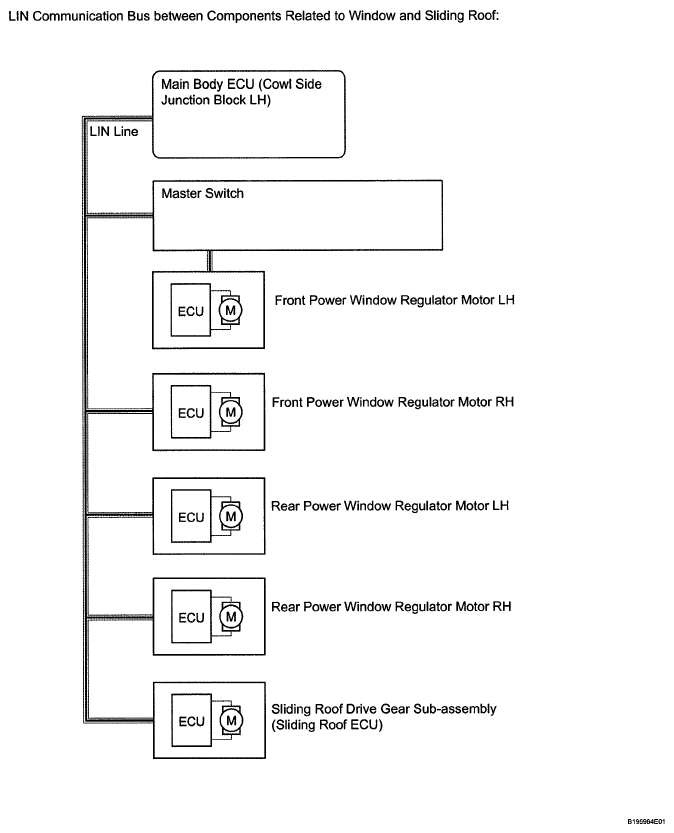 LIN Communication Bus between Components Related to Window and Sliding Roof:

Main Body ECU (Cowl Side Junction Block LH)

LIN Line

Master Switch

ECU
M
Front Power Window Regulator Motor LH

ECU
M
Front Power Window Regulator Motor RH

ECU
M
Rear Power Window Regulator Motor LH

ECU
M
Rear Power Window Regulator Motor RH

ECU
M
Sliding Roof Drive Gear Sub-assembly (Sliding Roof ECU)

B195994E01