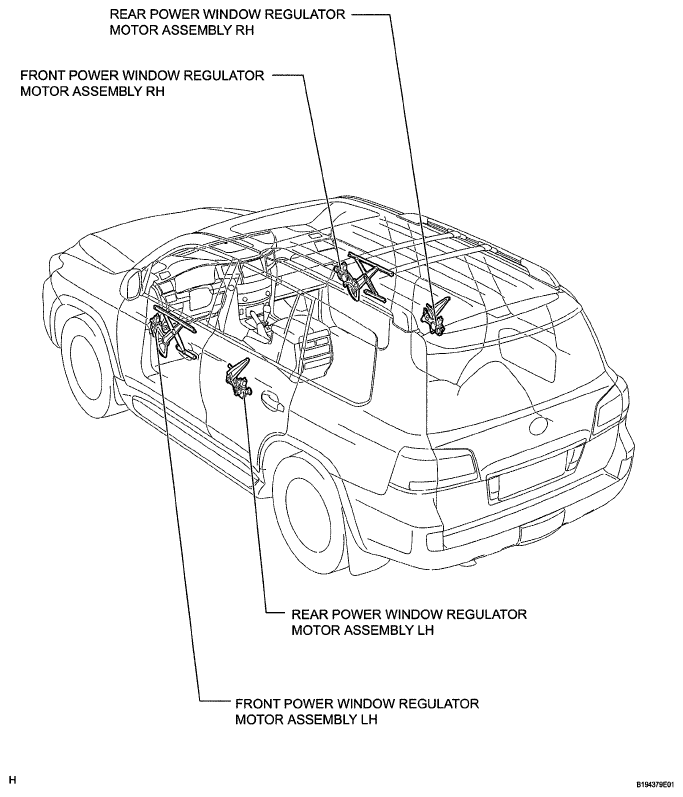 REAR POWER WINDOW REGULATOR MOTOR ASSEMBLY RH

FRONT POWER WINDOW REGULATOR MOTOR ASSEMBLY RH

REAR POWER WINDOW REGULATOR MOTOR ASSEMBLY LH

FRONT POWER WINDOW REGULATOR MOTOR ASSEMBLY LH

H

B194379E01