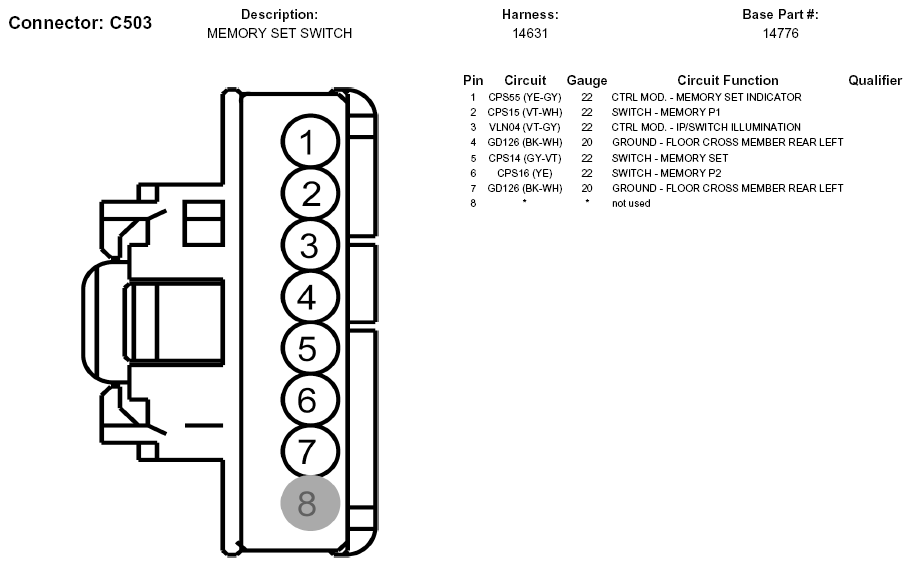 Connector: C503

Description:
MEMORY SET SWITCH

Harness:
14631

Base Part #:
14776

| Pin | Circuit | Gauge | Circuit Function | Qualifier |
|---|---|---|---|---|
| 1 | CPS55 (YE-GY) | 22 | CTRL MOD. - MEMORY SET INDICATOR | |
| 2 | CPS15 (VT-WH) | 22 | SWITCH - MEMORY P1 | |
| 3 | VLN04 (VT-GY) | 22 | CTRL MOD. - IP/SWITCH ILLUMINATION | |
| 4 | GD126 (BK-WH) | 20 | GROUND - FLOOR CROSS MEMBER REAR LEFT | |
| 5 | CPS14 (GY-VT) | 22 | SWITCH - MEMORY SET | |
| 6 | CPS16 (YE) | 22 | SWITCH - MEMORY P2 | |
| 7 | GD126 (BK-WH) | 20 | GROUND - FLOOR CROSS MEMBER REAR LEFT | |
| 8 | * | * | not used | |

1
2
3
4
5
6
7
8