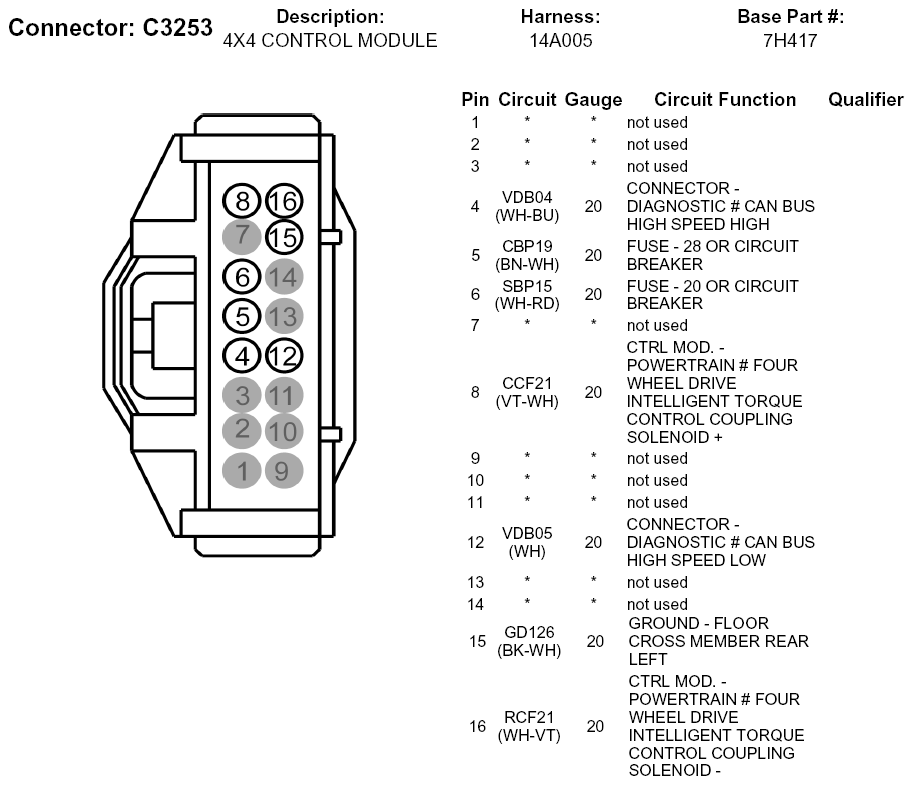 Connector: C3253 Description: 4X4 CONTROL MODULE Harness: 14A005 Base Part #: 7H417

8 16
7 15
6 14
5 13
4 12
3 11
2 10
1 9

| Pin | Circuit | Gauge | Circuit Function | Qualifier |
|---|---|---|---|---|
| 1 | * | * | not used | |
| 2 | * | * | not used | |
| 3 | * | * | not used | |
| 4 | VDB04 (WH-BU) | 20 | CONNECTOR - DIAGNOSTIC # CAN BUS HIGH SPEED HIGH | |
| 5 | CBP19 (BN-WH) | 20 | FUSE - 28 OR CIRCUIT BREAKER | |
| 6 | SBP15 (WH-RD) | 20 | FUSE - 20 OR CIRCUIT BREAKER | |
| 7 | * | * | not used | |
| 8 | CCF21 (VT-WH) | 20 | CTRL MOD. - POWERTRAIN # FOUR WHEEL DRIVE INTELLIGENT TORQUE CONTROL COUPLING SOLENOID + | |
| 9 | * | * | not used | |
| 10 | * | * | not used | |
| 11 | * | * | not used | |
| 12 | VDB05 (WH) | 20 | CONNECTOR - DIAGNOSTIC # CAN BUS HIGH SPEED LOW | |
| 13 | * | * | not used | |
| 14 | * | * | not used | |
| 15 | GD126 (BK-WH) | 20 | GROUND - FLOOR CROSS MEMBER REAR LEFT | |
| 16 | RCF21 (WH-VT) | 20 | CTRL MOD. - POWERTRAIN # FOUR WHEEL DRIVE INTELLIGENT TORQUE CONTROL COUPLING SOLENOID - | |