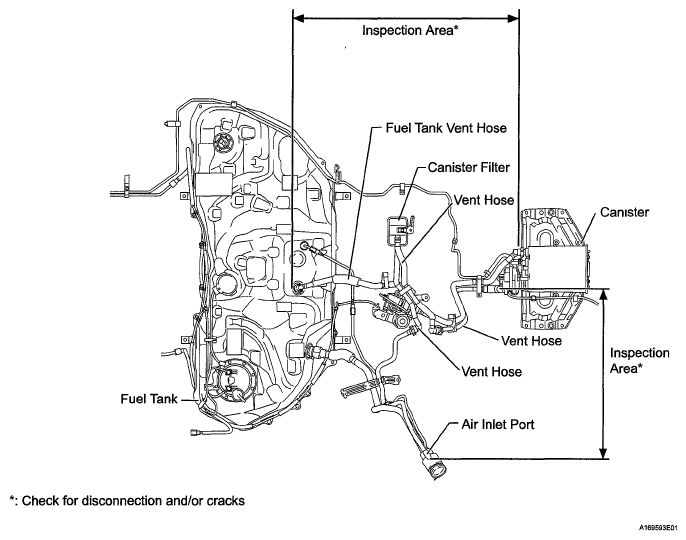 Inspection Area*

Fuel Tank Vent Hose

Canister Filter

Vent Hose

Canister

Vent Hose

Vent Hose

Inspection Area*

Fuel Tank

Air Inlet Port

*: Check for disconnection and/or cracks

A169593E01