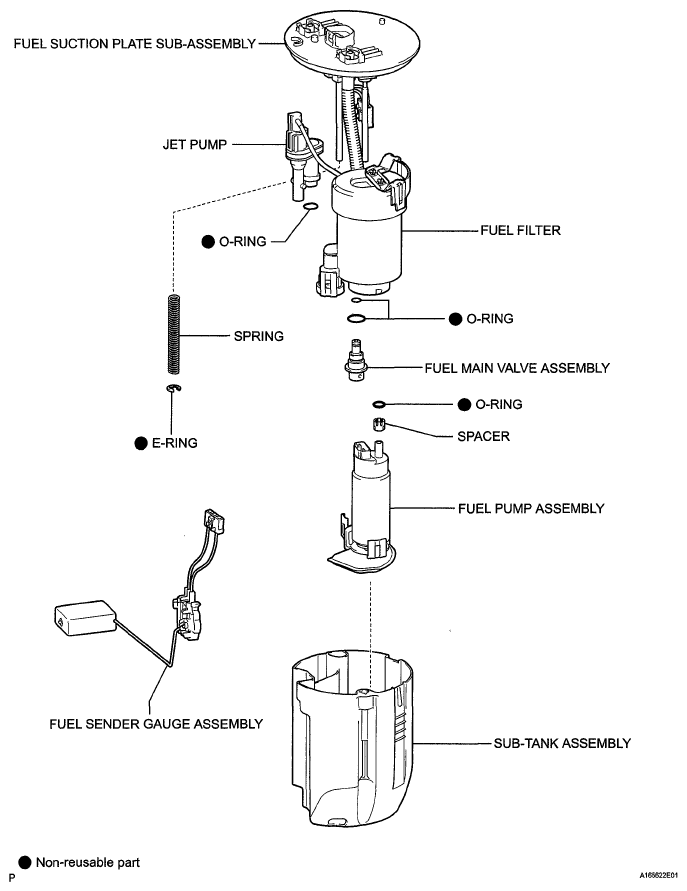 FUEL SUCTION PLATE SUB-ASSEMBLY

JET PUMP

● O-RING

FUEL FILTER

● O-RING

SPRING

FUEL MAIN VALVE ASSEMBLY

● O-RING

SPACER

● E-RING

FUEL PUMP ASSEMBLY

FUEL SENDER GAUGE ASSEMBLY

SUB-TANK ASSEMBLY

● Non-reusable part

P

A166622E01