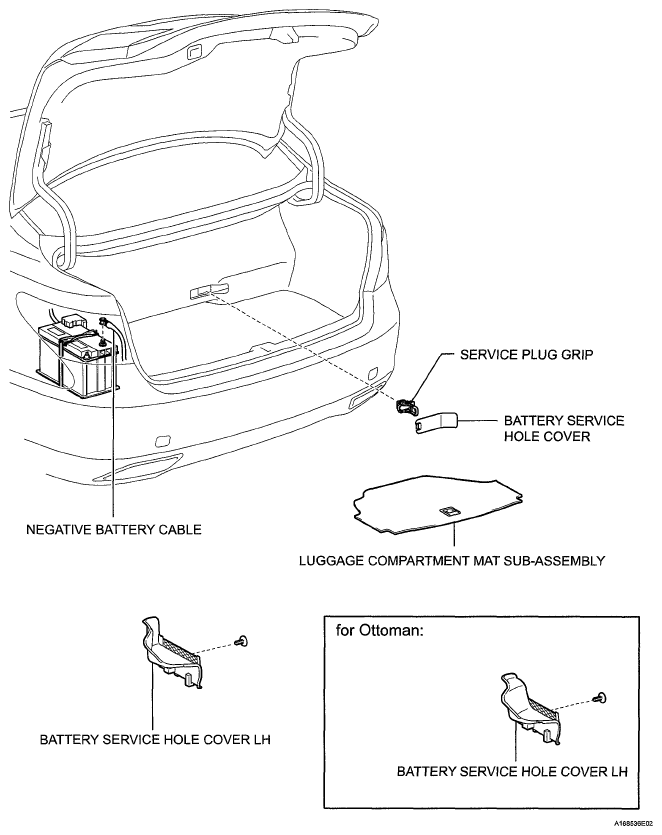 SERVICE PLUG GRIP

BATTERY SERVICE HOLE COVER

NEGATIVE BATTERY CABLE

LUGGAGE COMPARTMENT MAT SUB-ASSEMBLY

BATTERY SERVICE HOLE COVER LH

for Ottoman:

BATTERY SERVICE HOLE COVER LH

A168636E02