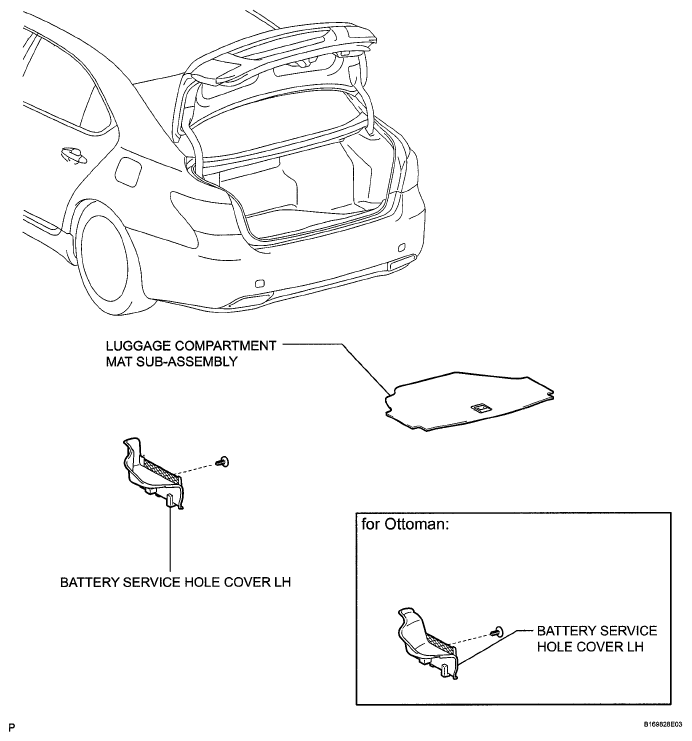 LUGGAGE COMPARTMENT MAT SUB-ASSEMBLY

BATTERY SERVICE HOLE COVER LH

for Ottoman:

BATTERY SERVICE HOLE COVER LH

P

B168828E03