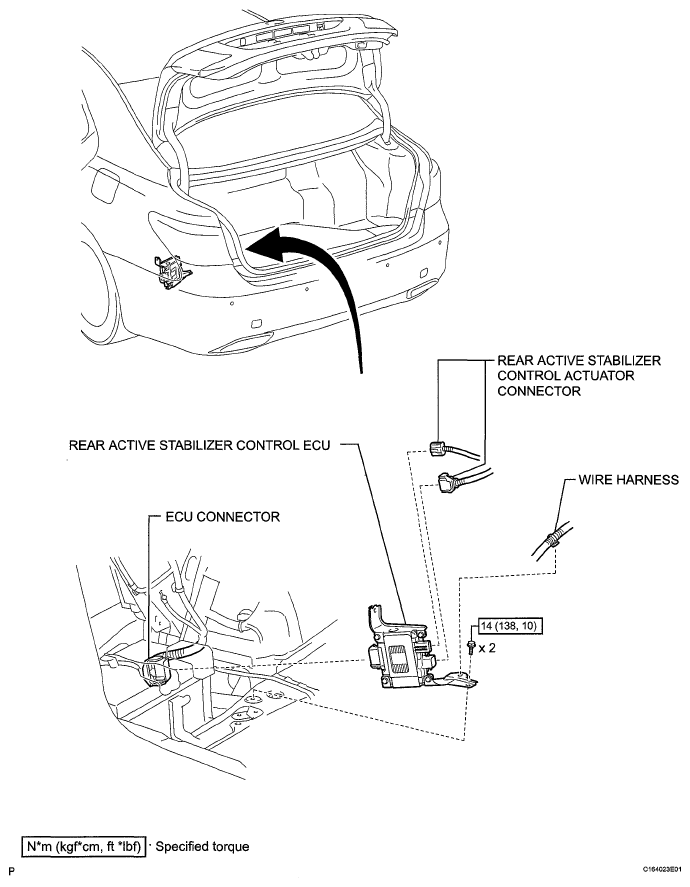 REAR ACTIVE STABILIZER CONTROL ACTUATOR CONNECTOR

REAR ACTIVE STABILIZER CONTROL ECU

WIRE HARNESS

ECU CONNECTOR

14 (138, 10)

x 2

N*m (kgf*cm, ft *lbf) : Specified torque

P

C164023E01