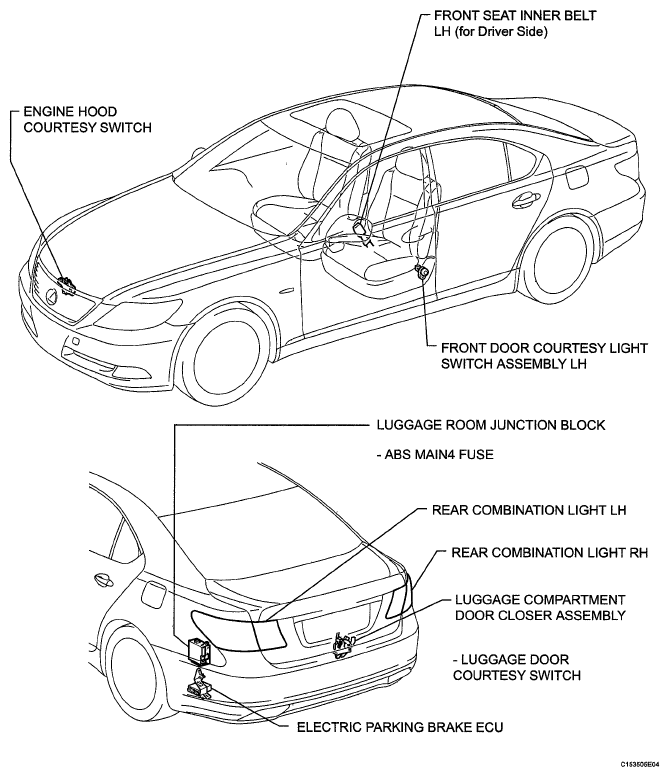 FRONT SEAT INNER BELT LH (for Driver Side)

ENGINE HOOD COURTESY SWITCH

FRONT DOOR COURTESY LIGHT SWITCH ASSEMBLY LH

LUGGAGE ROOM JUNCTION BLOCK

- ABS MAIN4 FUSE

REAR COMBINATION LIGHT LH

REAR COMBINATION LIGHT RH

LUGGAGE COMPARTMENT DOOR CLOSER ASSEMBLY

- LUGGAGE DOOR COURTESY SWITCH

ELECTRIC PARKING BRAKE ECU

C153506E04