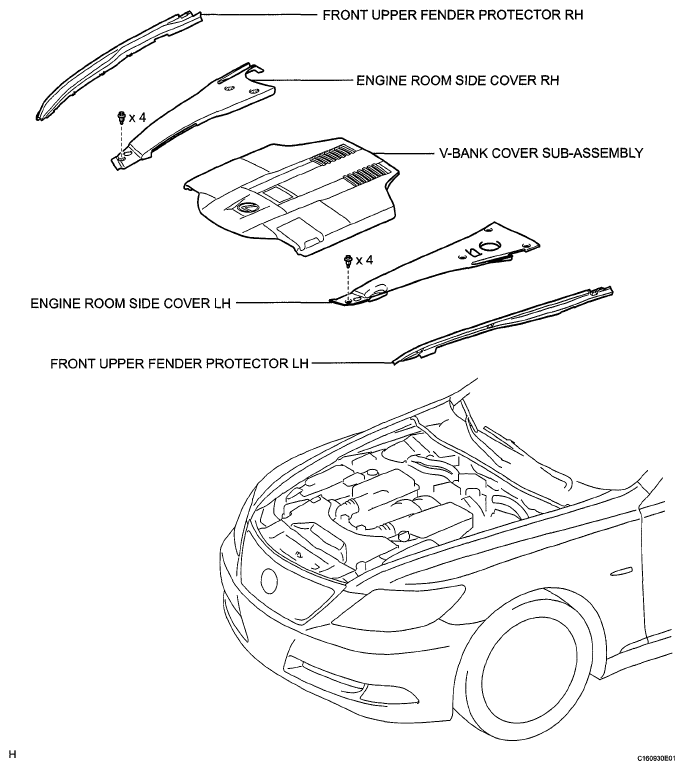 FRONT UPPER FENDER PROTECTOR RH

ENGINE ROOM SIDE COVER RH

x 4

V-BANK COVER SUB-ASSEMBLY

x 4

ENGINE ROOM SIDE COVER LH

FRONT UPPER FENDER PROTECTOR LH

H

C160930E01