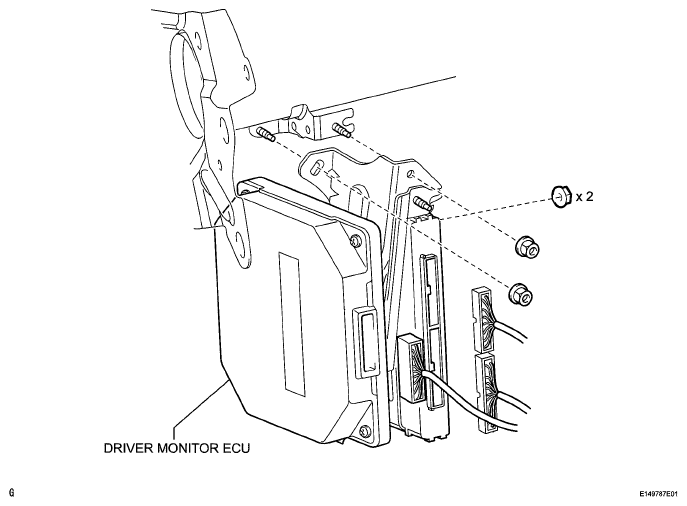 x 2

DRIVER MONITOR ECU

G

E149787E01