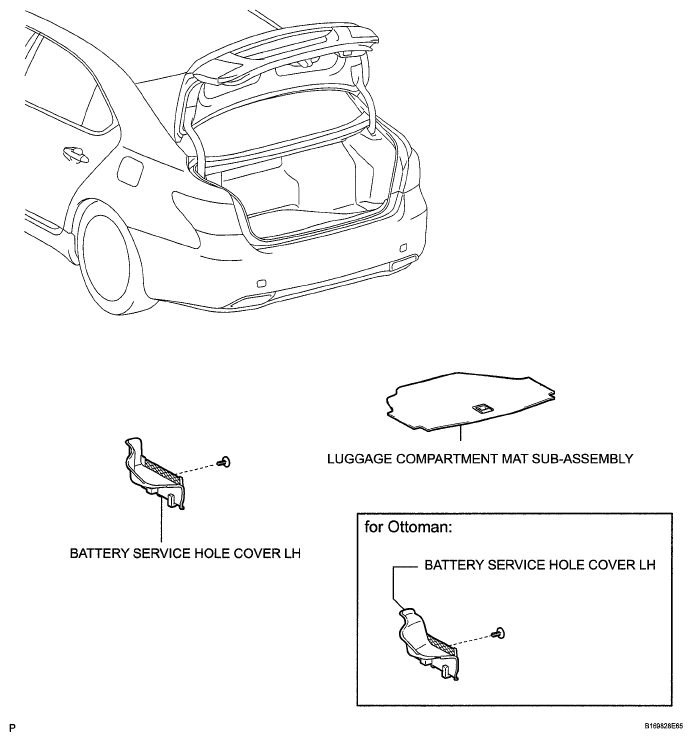 LUGGAGE COMPARTMENT MAT SUB-ASSEMBLY

BATTERY SERVICE HOLE COVER LH

for Ottoman:

BATTERY SERVICE HOLE COVER LH

P

B169828E65