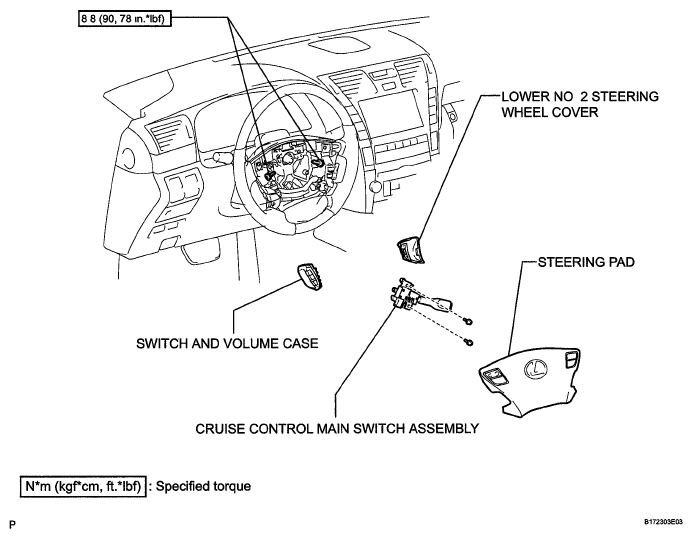 8 8 (90, 78 in.*lbf)

LOWER NO 2 STEERING WHEEL COVER

STEERING PAD

SWITCH AND VOLUME CASE

CRUISE CONTROL MAIN SWITCH ASSEMBLY

N*m (kgf*cm, ft.*lbf) : Specified torque

P

B172303E03