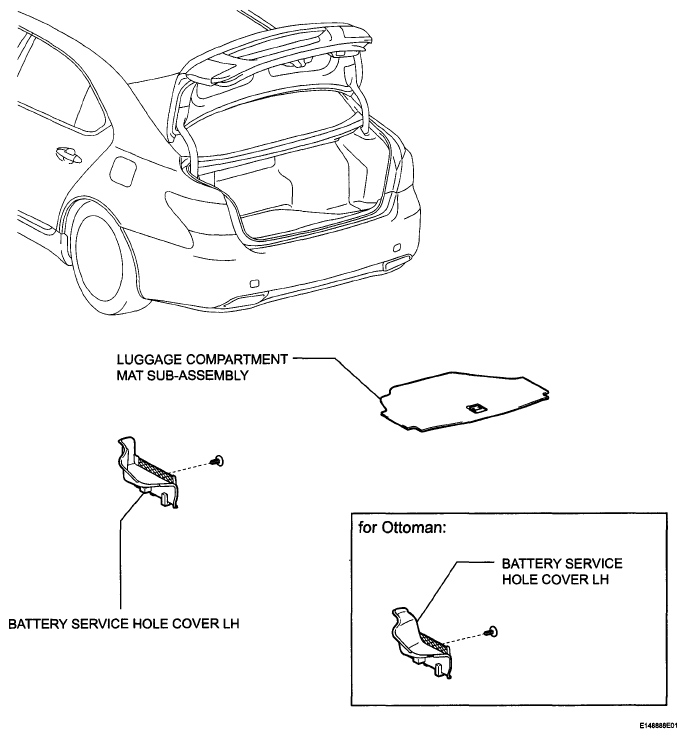 LUGGAGE COMPARTMENT MAT SUB-ASSEMBLY

BATTERY SERVICE HOLE COVER LH

for Ottoman:

BATTERY SERVICE HOLE COVER LH

E148888E01