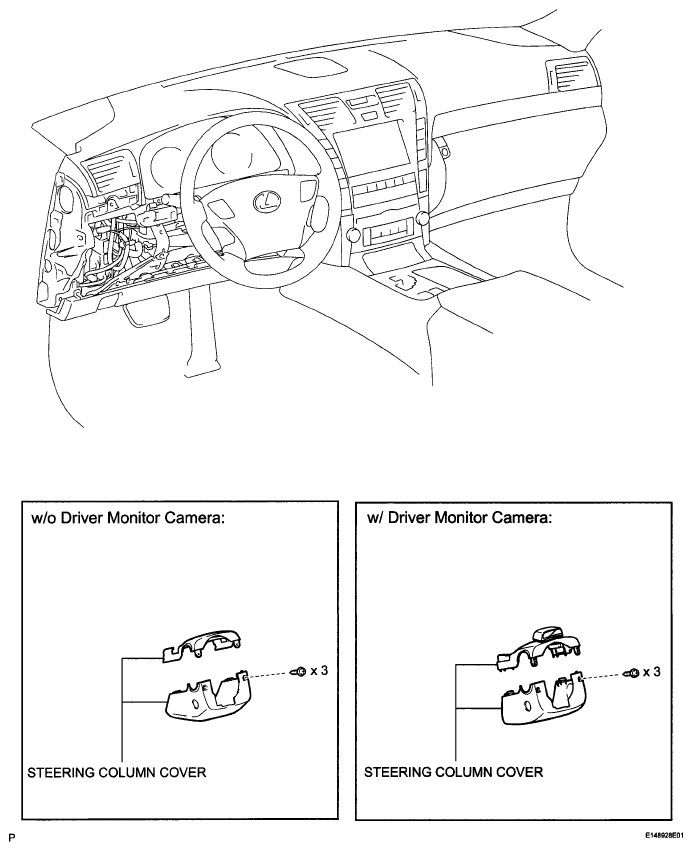 w/o Driver Monitor Camera:

x 3

STEERING COLUMN COVER

w/ Driver Monitor Camera:

x 3

STEERING COLUMN COVER

P

E148928E01