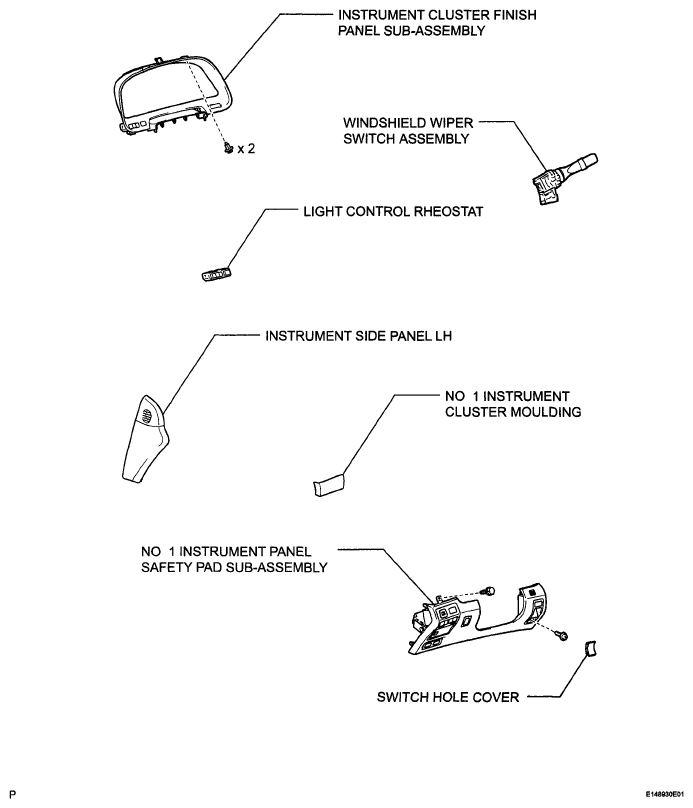 INSTRUMENT CLUSTER FINISH PANEL SUB-ASSEMBLY

x 2

WINDSHIELD WIPER SWITCH ASSEMBLY

LIGHT CONTROL RHEOSTAT

INSTRUMENT SIDE PANEL LH

NO 1 INSTRUMENT CLUSTER MOULDING

NO 1 INSTRUMENT PANEL SAFETY PAD SUB-ASSEMBLY

SWITCH HOLE COVER

P

E148930E01