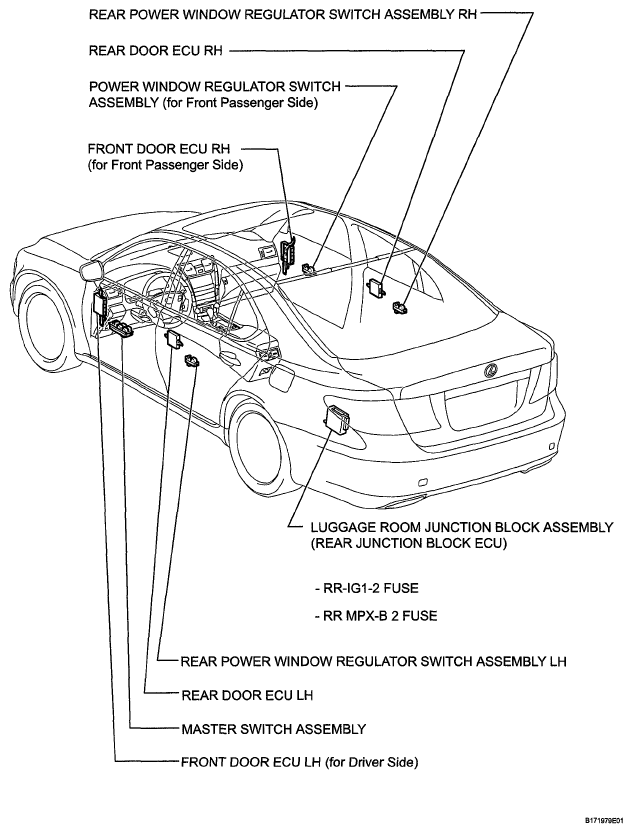 REAR POWER WINDOW REGULATOR SWITCH ASSEMBLY RH

REAR DOOR ECU RH

POWER WINDOW REGULATOR SWITCH ASSEMBLY (for Front Passenger Side)

FRONT DOOR ECU RH (for Front Passenger Side)

LUGGAGE ROOM JUNCTION BLOCK ASSEMBLY (REAR JUNCTION BLOCK ECU)

- RR-IG1-2 FUSE

- RR MPX-B 2 FUSE

REAR POWER WINDOW REGULATOR SWITCH ASSEMBLY LH

REAR DOOR ECU LH

MASTER SWITCH ASSEMBLY

FRONT DOOR ECU LH (for Driver Side)

B171979E01