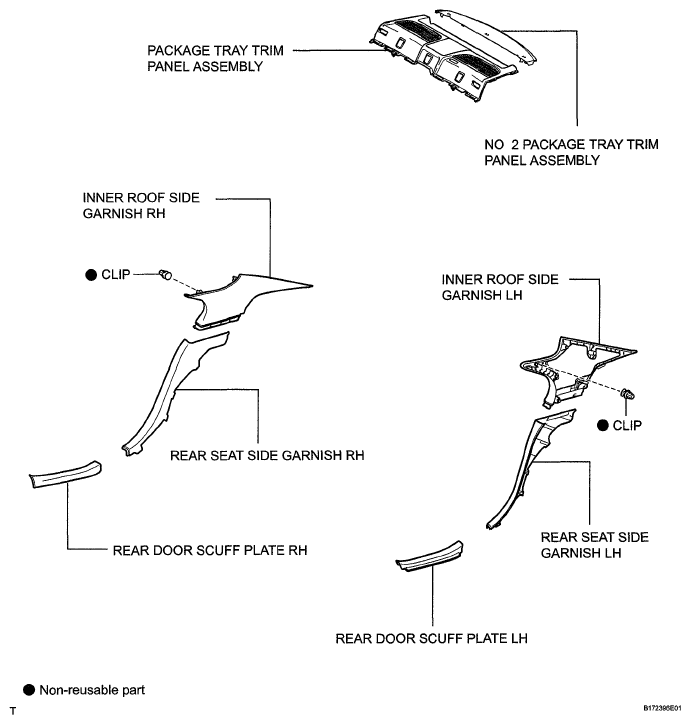 PACKAGE TRAY TRIM PANEL ASSEMBLY

NO 2 PACKAGE TRAY TRIM PANEL ASSEMBLY

INNER ROOF SIDE GARNISH RH

● CLIP

INNER ROOF SIDE GARNISH LH

● CLIP

REAR SEAT SIDE GARNISH RH

REAR DOOR SCUFF PLATE RH

REAR SEAT SIDE GARNISH LH

REAR DOOR SCUFF PLATE LH

● Non-reusable part

T

B172398E01