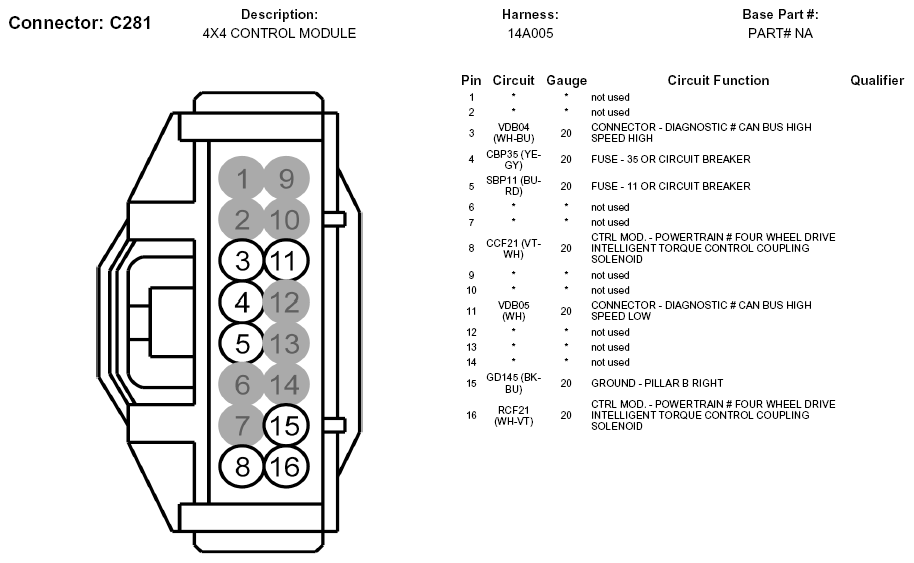 Connector: C281

Description:
4X4 CONTROL MODULE

Harness:
14A005

Base Part #:
PART# NA

1 9
2 10
3 11
4 12
5 13
6 14
7 15
8 16

| Pin | Circuit | Gauge | Circuit Function | Qualifier |
|---|---|---|---|---|
| 1 | * | * | not used | |
| 2 | * | * | not used | |
| 3 | VDB04 (WH-BU) | 20 | CONNECTOR - DIAGNOSTIC # CAN BUS HIGH SPEED HIGH | |
| 4 | CBP35 (YE-GY) | 20 | FUSE - 35 OR CIRCUIT BREAKER | |
| 5 | SBP11 (BU-RD) | 20 | FUSE - 11 OR CIRCUIT BREAKER | |
| 6 | * | * | not used | |
| 7 | * | * | not used | |
| 8 | CCF21 (VT-WH) | 20 | CTRL MOD. - POWERTRAIN # FOUR WHEEL DRIVE INTELLIGENT TORQUE CONTROL COUPLING SOLENOID | |
| 9 | * | * | not used | |
| 10 | * | * | not used | |
| 11 | VDB05 (WH) | 20 | CONNECTOR - DIAGNOSTIC # CAN BUS HIGH SPEED LOW | |
| 12 | * | * | not used | |
| 13 | * | * | not used | |
| 14 | * | * | not used | |
| 15 | GD145 (BK-BU) | 20 | GROUND - PILLAR B RIGHT | |
| 16 | RCF21 (WH-VT) | 20 | CTRL MOD. - POWERTRAIN # FOUR WHEEL DRIVE INTELLIGENT TORQUE CONTROL COUPLING SOLENOID | |