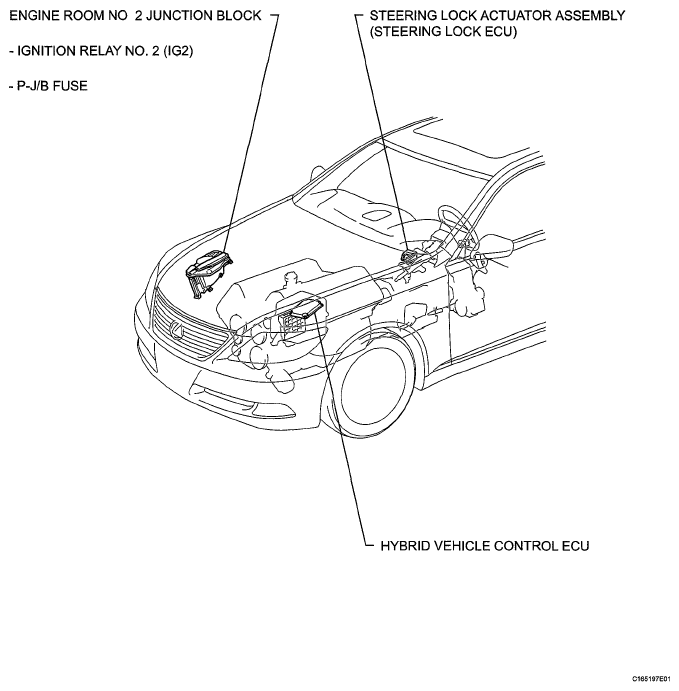 ENGINE ROOM NO 2 JUNCTION BLOCK

- IGNITION RELAY NO. 2 (IG2)

- P-J/B FUSE

STEERING LOCK ACTUATOR ASSEMBLY (STEERING LOCK ECU)

HYBRID VEHICLE CONTROL ECU

C165197E01