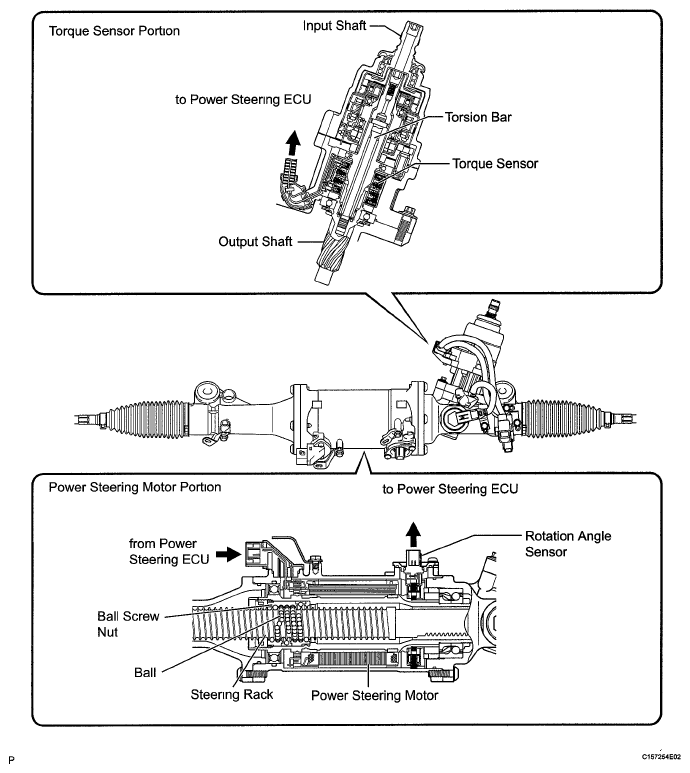 Torque Sensor Portion

Input Shaft

to Power Steering ECU

Torsion Bar

Torque Sensor

Output Shaft

Power Steering Motor Portion

to Power Steering ECU

from Power Steering ECU

Rotation Angle Sensor

Ball Screw Nut

Ball

Steering Rack

Power Steering Motor

P

C157254E02