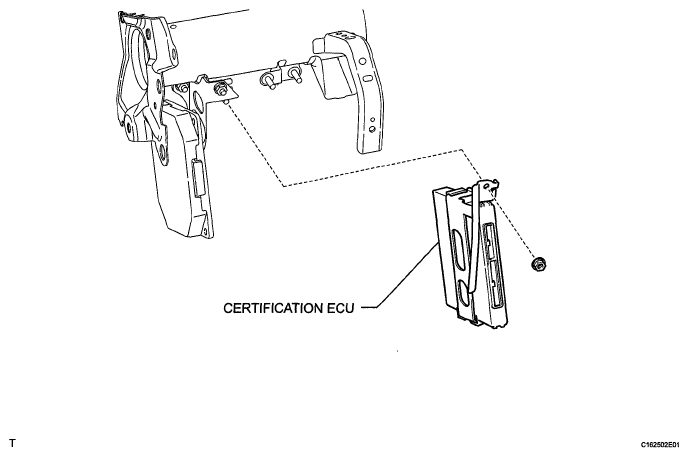 CERTIFICATION ECU

T

C162502E01