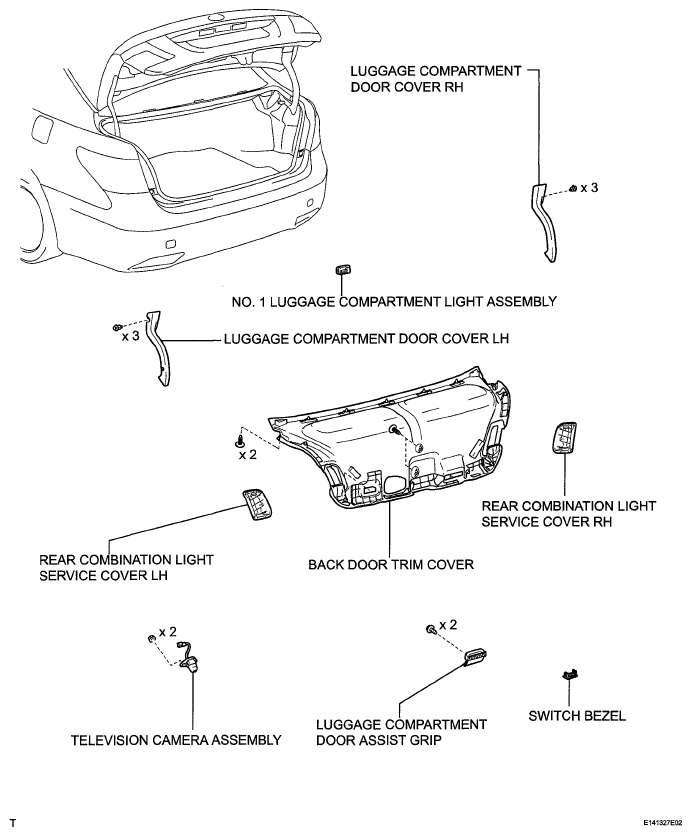 LUGGAGE COMPARTMENT DOOR COVER RH

x 3

NO. 1 LUGGAGE COMPARTMENT LIGHT ASSEMBLY

x 3

LUGGAGE COMPARTMENT DOOR COVER LH

x 2

REAR COMBINATION LIGHT SERVICE COVER RH

REAR COMBINATION LIGHT SERVICE COVER LH

BACK DOOR TRIM COVER

x 2

x 2

TELEVISION CAMERA ASSEMBLY

LUGGAGE COMPARTMENT DOOR ASSIST GRIP

SWITCH BEZEL

T

E141327E02