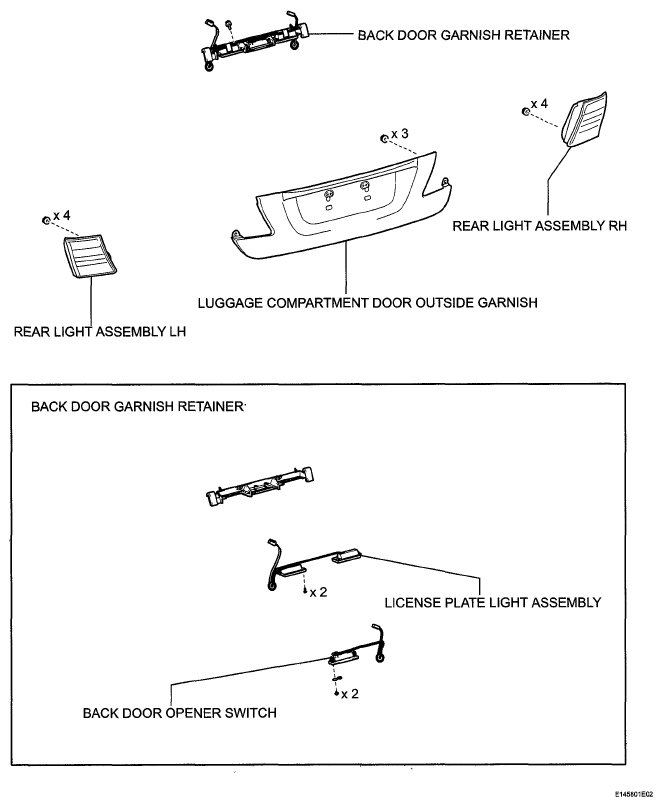 BACK DOOR GARNISH RETAINER

x 4

x 3

REAR LIGHT ASSEMBLY RH

x 4

LUGGAGE COMPARTMENT DOOR OUTSIDE GARNISH

REAR LIGHT ASSEMBLY LH

BACK DOOR GARNISH RETAINER

x 2

LICENSE PLATE LIGHT ASSEMBLY

x 2

BACK DOOR OPENER SWITCH

E145801E02