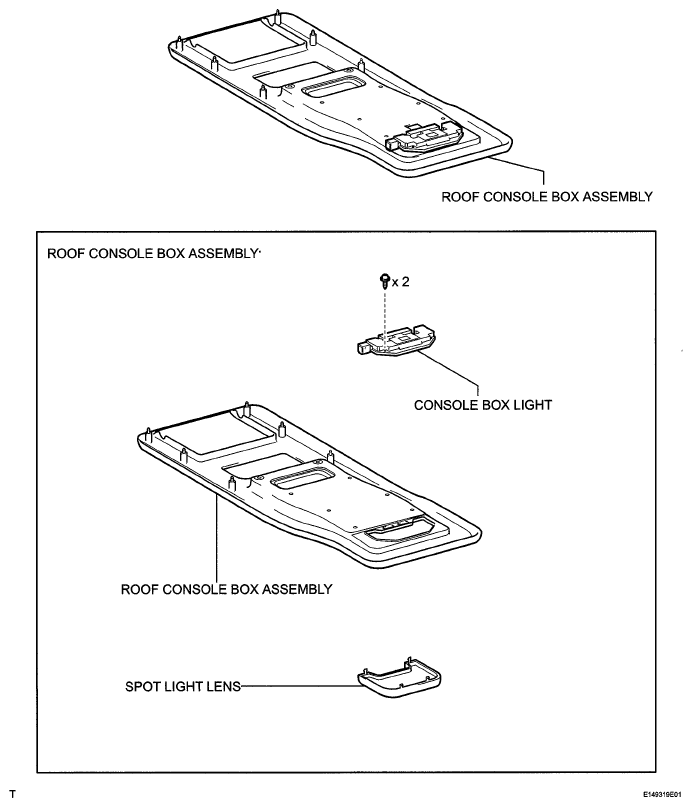 ROOF CONSOLE BOX ASSEMBLY

ROOF CONSOLE BOX ASSEMBLY

x 2

CONSOLE BOX LIGHT

ROOF CONSOLE BOX ASSEMBLY

SPOT LIGHT LENS

T

E149319E01