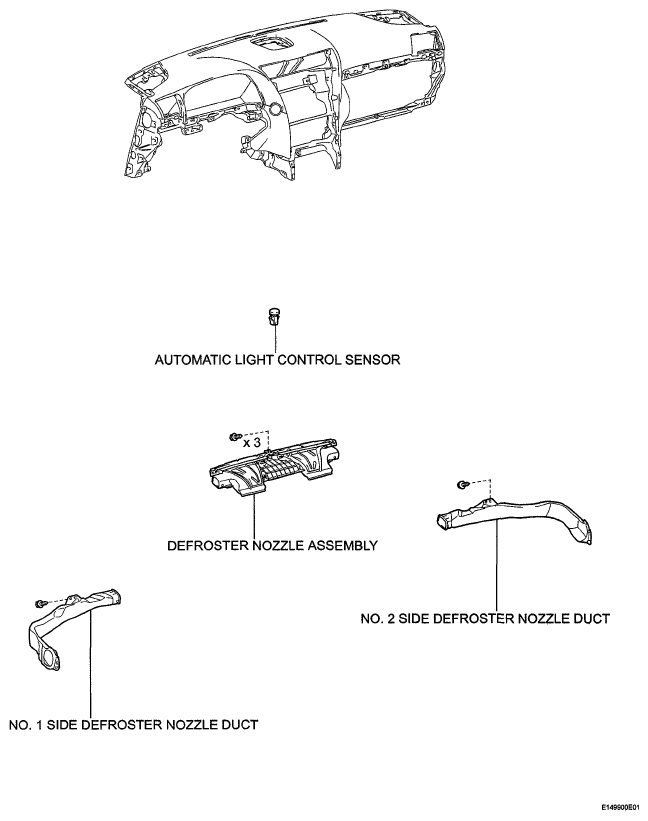 AUTOMATIC LIGHT CONTROL SENSOR

x 3

DEFROSTER NOZZLE ASSEMBLY

NO. 2 SIDE DEFROSTER NOZZLE DUCT

NO. 1 SIDE DEFROSTER NOZZLE DUCT

E149900E01