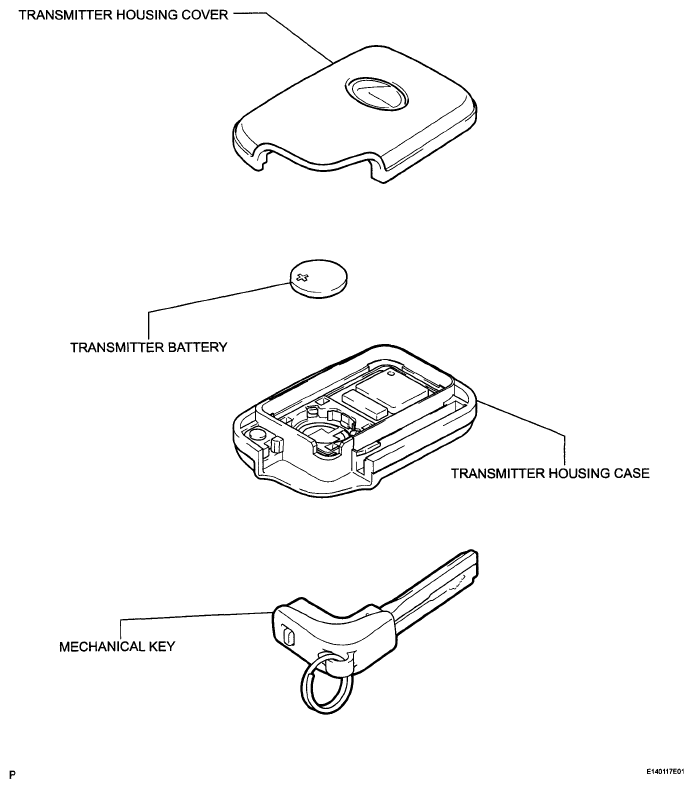 TRANSMITTER HOUSING COVER

TRANSMITTER BATTERY

TRANSMITTER HOUSING CASE

MECHANICAL KEY

P

E140117E01