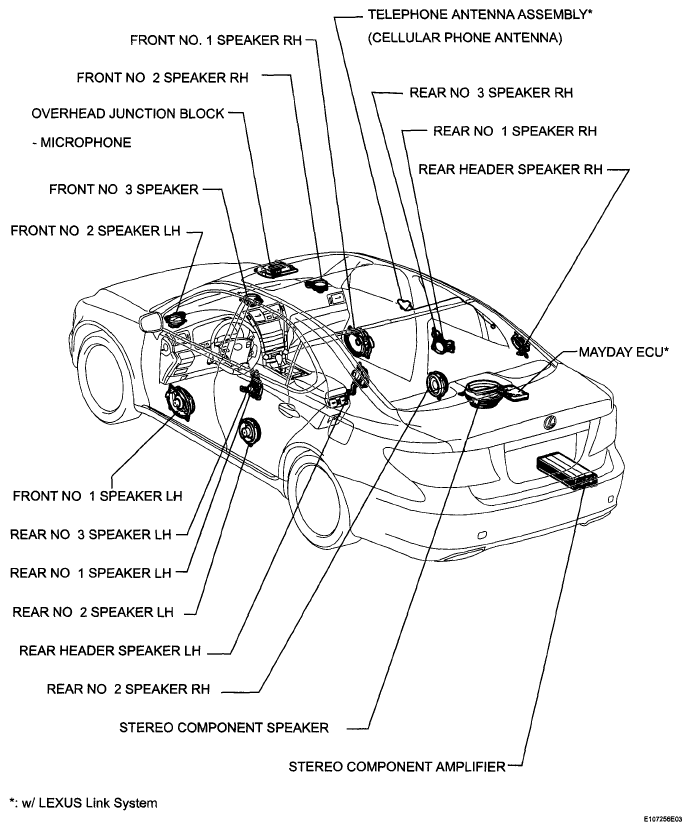 TELEPHONE ANTENNA ASSEMBLY*
(CELLULAR PHONE ANTENNA)

FRONT NO. 1 SPEAKER RH

FRONT NO 2 SPEAKER RH

REAR NO 3 SPEAKER RH

OVERHEAD JUNCTION BLOCK
- MICROPHONE

REAR NO 1 SPEAKER RH

REAR HEADER SPEAKER RH

FRONT NO 3 SPEAKER

FRONT NO 2 SPEAKER LH

MAYDAY ECU*

FRONT NO 1 SPEAKER LH

REAR NO 3 SPEAKER LH

REAR NO 1 SPEAKER LH

REAR NO 2 SPEAKER LH

REAR HEADER SPEAKER LH

REAR NO 2 SPEAKER RH

STEREO COMPONENT SPEAKER

STEREO COMPONENT AMPLIFIER

*: w/ LEXUS Link System

E107256E03