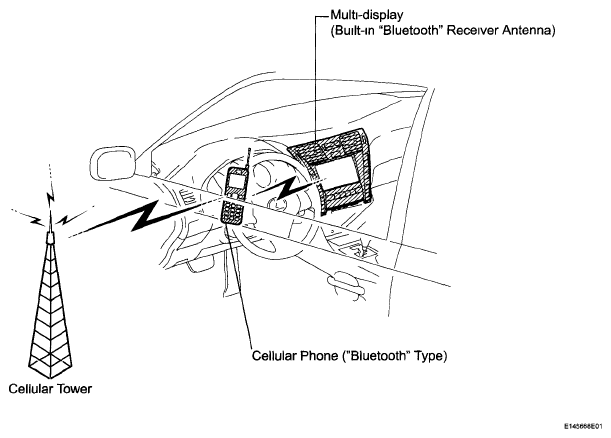 Multi-display
(Built-in "Bluetooth" Receiver Antenna)

Cellular Phone ("Bluetooth" Type)

Cellular Tower

E145668E01