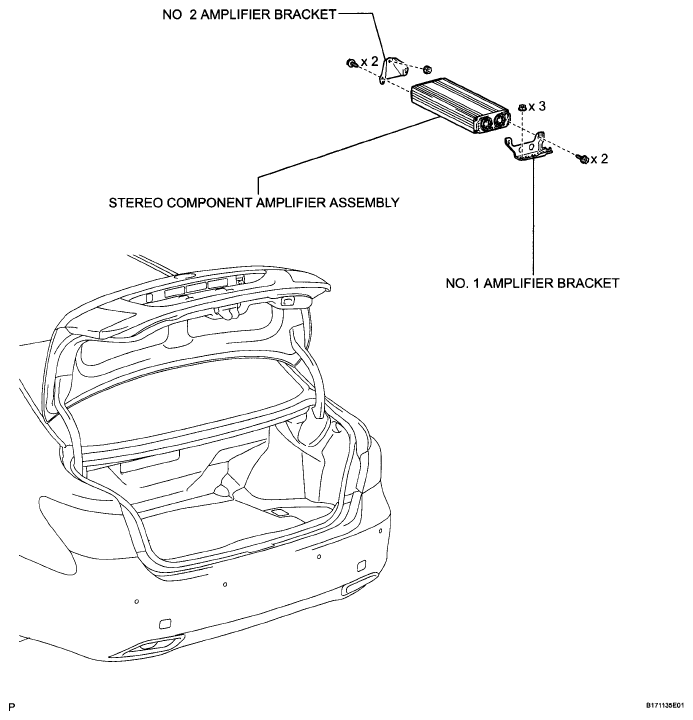 NO 2 AMPLIFIER BRACKET

x 2

x 3

x 2

STEREO COMPONENT AMPLIFIER ASSEMBLY

NO. 1 AMPLIFIER BRACKET

P

B171135E01