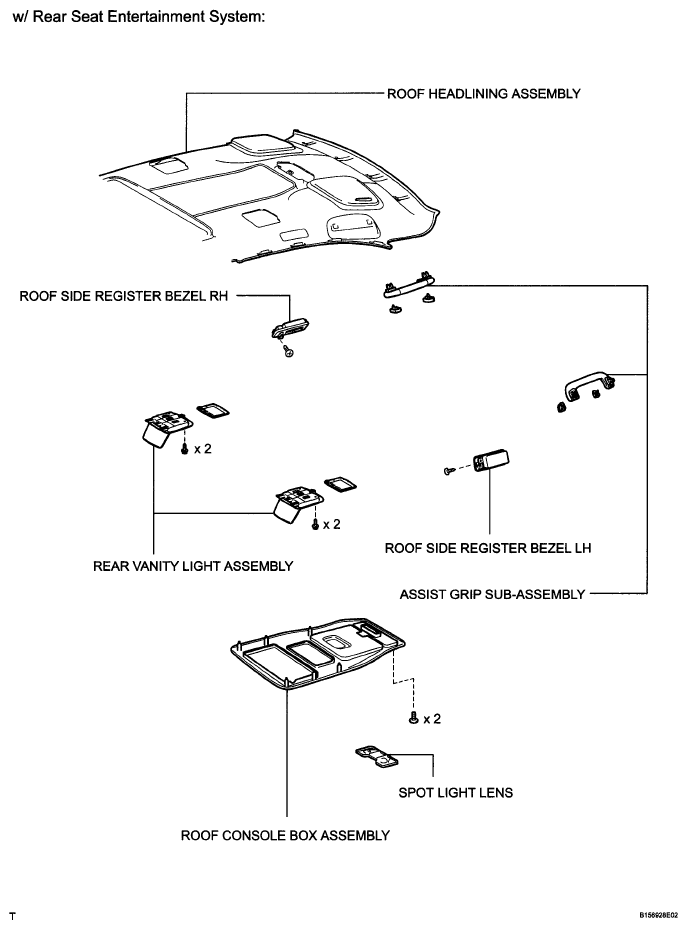 w/ Rear Seat Entertainment System:

ROOF HEADLINING ASSEMBLY

ROOF SIDE REGISTER BEZEL RH

x 2

x 2

ROOF SIDE REGISTER BEZEL LH

REAR VANITY LIGHT ASSEMBLY

ASSIST GRIP SUB-ASSEMBLY

x 2

SPOT LIGHT LENS

ROOF CONSOLE BOX ASSEMBLY

T

B156928E02