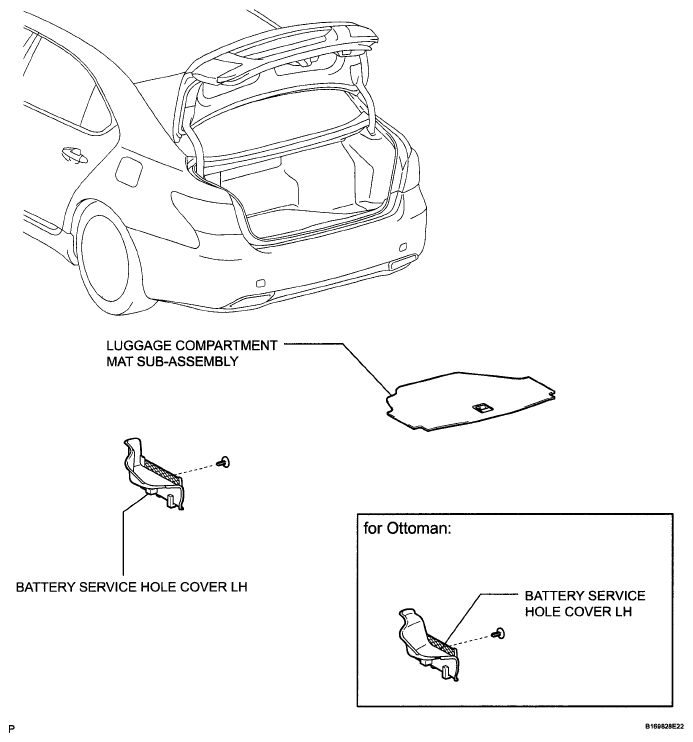 LUGGAGE COMPARTMENT MAT SUB-ASSEMBLY

BATTERY SERVICE HOLE COVER LH

for Ottoman:

BATTERY SERVICE HOLE COVER LH

P

B169828E22