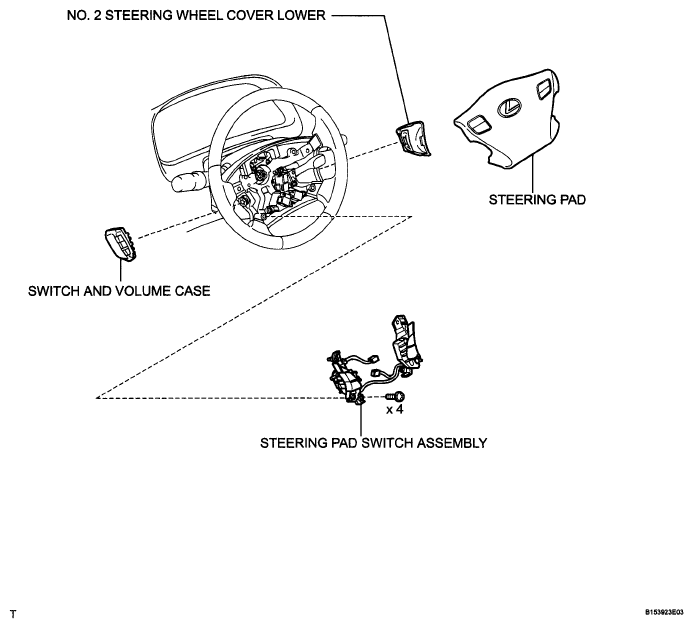 NO. 2 STEERING WHEEL COVER LOWER

STEERING PAD

SWITCH AND VOLUME CASE

x 4

STEERING PAD SWITCH ASSEMBLY

T

B153923E03