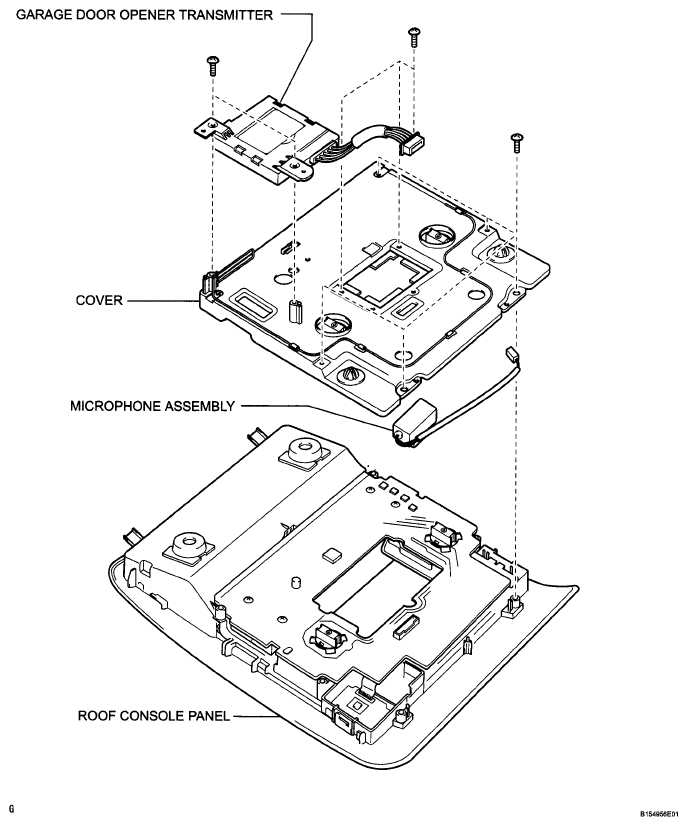 GARAGE DOOR OPENER TRANSMITTER

COVER

MICROPHONE ASSEMBLY

ROOF CONSOLE PANEL

G

B154956E01