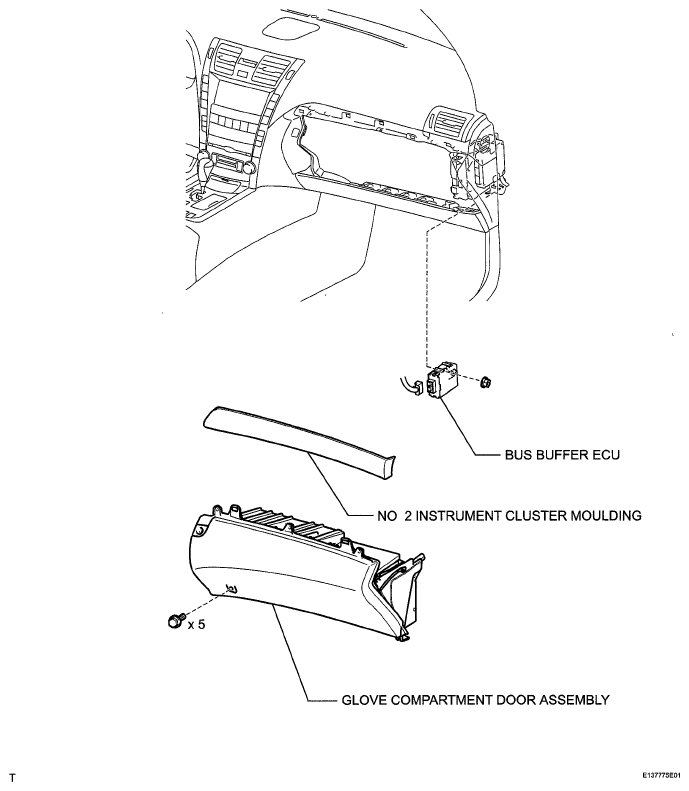 BUS BUFFER ECU

NO 2 INSTRUMENT CLUSTER MOULDING

x 5

GLOVE COMPARTMENT DOOR ASSEMBLY

T

E137775E01