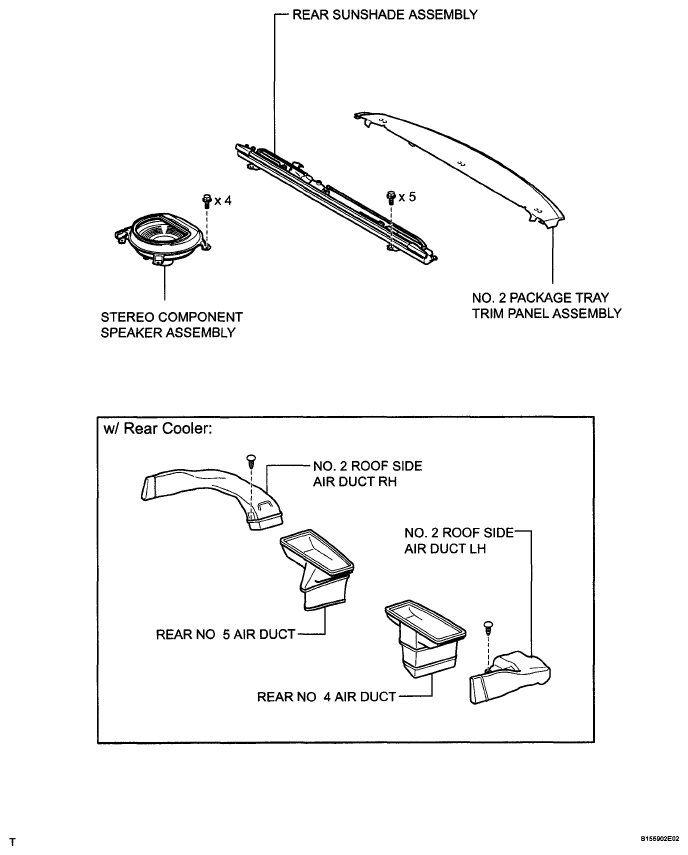 REAR SUNSHADE ASSEMBLY

x 4

x 5

STEREO COMPONENT SPEAKER ASSEMBLY

NO. 2 PACKAGE TRAY TRIM PANEL ASSEMBLY

w/ Rear Cooler:

NO. 2 ROOF SIDE AIR DUCT RH

NO. 2 ROOF SIDE AIR DUCT LH

REAR NO 5 AIR DUCT

REAR NO 4 AIR DUCT

T

B155902E02