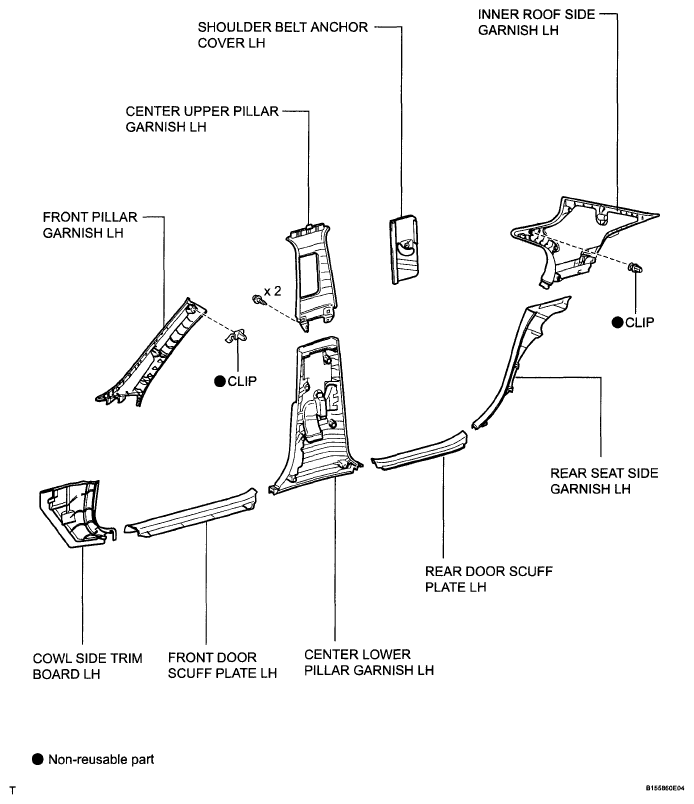 SHOULDER BELT ANCHOR COVER LH

INNER ROOF SIDE GARNISH LH

CENTER UPPER PILLAR GARNISH LH

FRONT PILLAR GARNISH LH

x 2

● CLIP

● CLIP

REAR SEAT SIDE GARNISH LH

REAR DOOR SCUFF PLATE LH

COWL SIDE TRIM BOARD LH

FRONT DOOR SCUFF PLATE LH

CENTER LOWER PILLAR GARNISH LH

● Non-reusable part

T

B155860E04