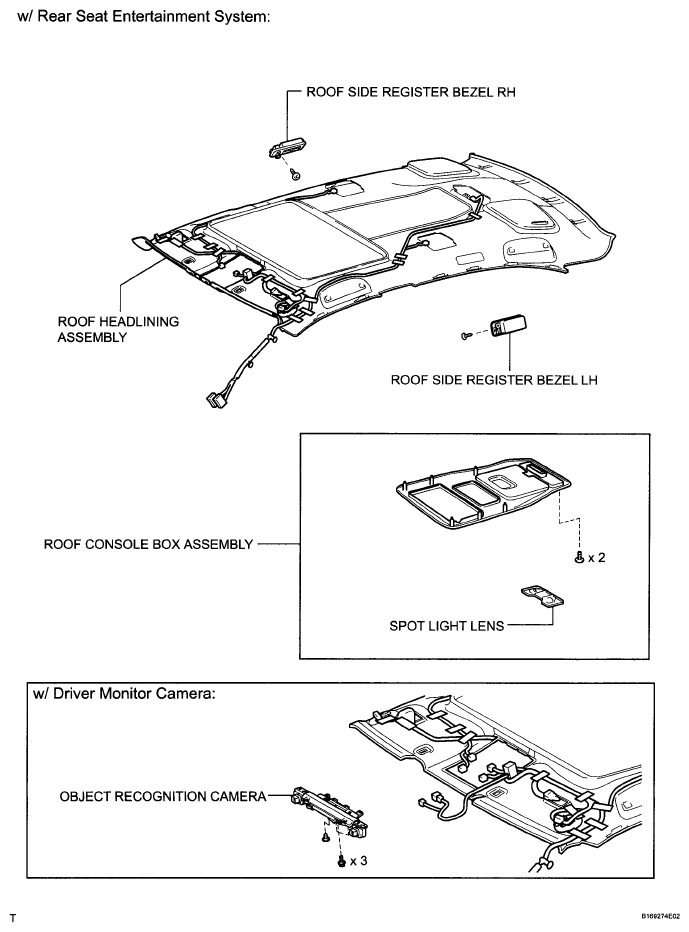 w/ Rear Seat Entertainment System:

ROOF SIDE REGISTER BEZEL RH

ROOF HEADLINING ASSEMBLY

ROOF SIDE REGISTER BEZEL LH

ROOF CONSOLE BOX ASSEMBLY

x 2

SPOT LIGHT LENS

w/ Driver Monitor Camera:

OBJECT RECOGNITION CAMERA

x 3

T

B169274E02