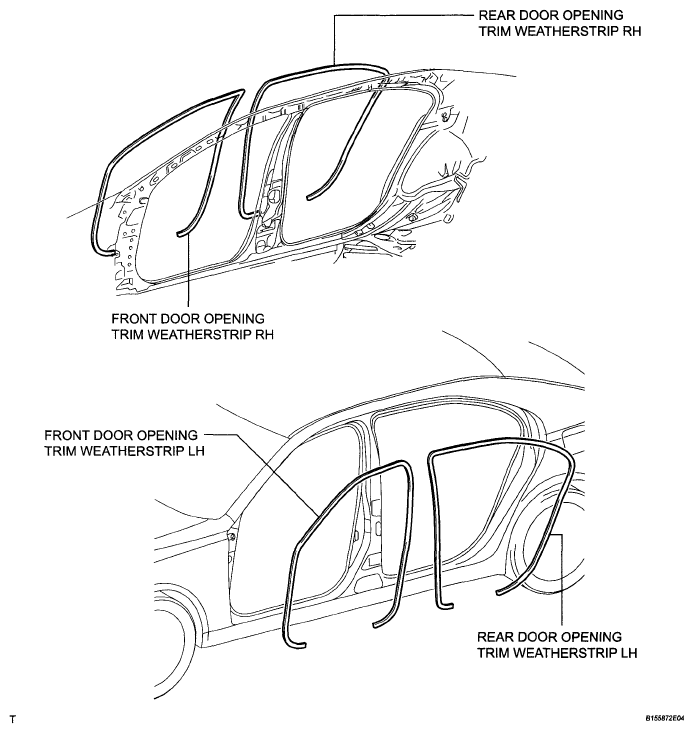 REAR DOOR OPENING TRIM WEATHERSTRIP RH

FRONT DOOR OPENING TRIM WEATHERSTRIP RH

FRONT DOOR OPENING TRIM WEATHERSTRIP LH

REAR DOOR OPENING TRIM WEATHERSTRIP LH

T

B155872E04