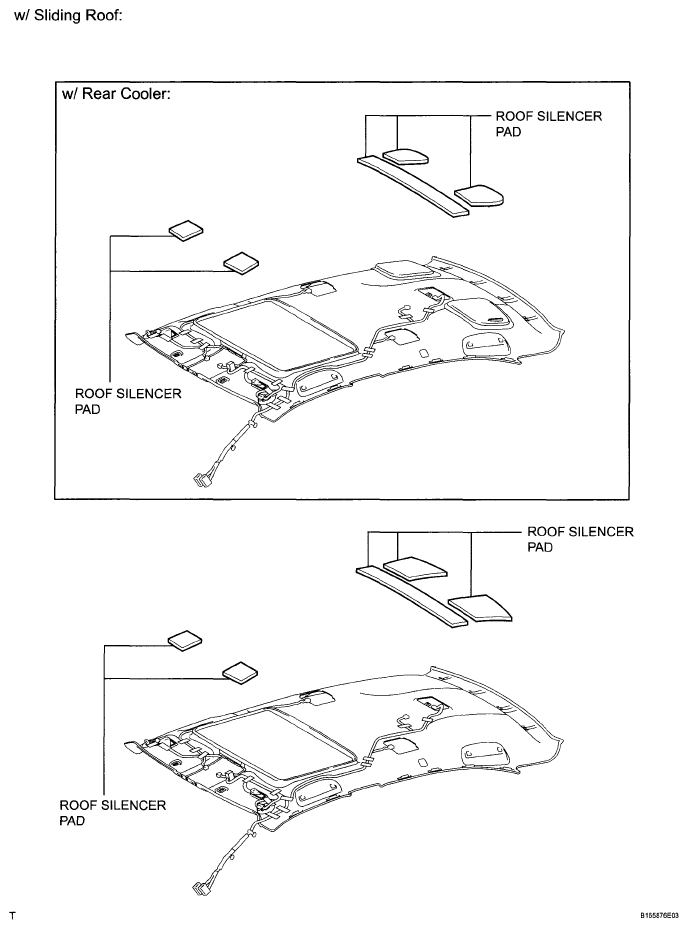 w/ Sliding Roof:

w/ Rear Cooler:

ROOF SILENCER PAD

ROOF SILENCER PAD

ROOF SILENCER PAD

ROOF SILENCER PAD

T

B155876E03