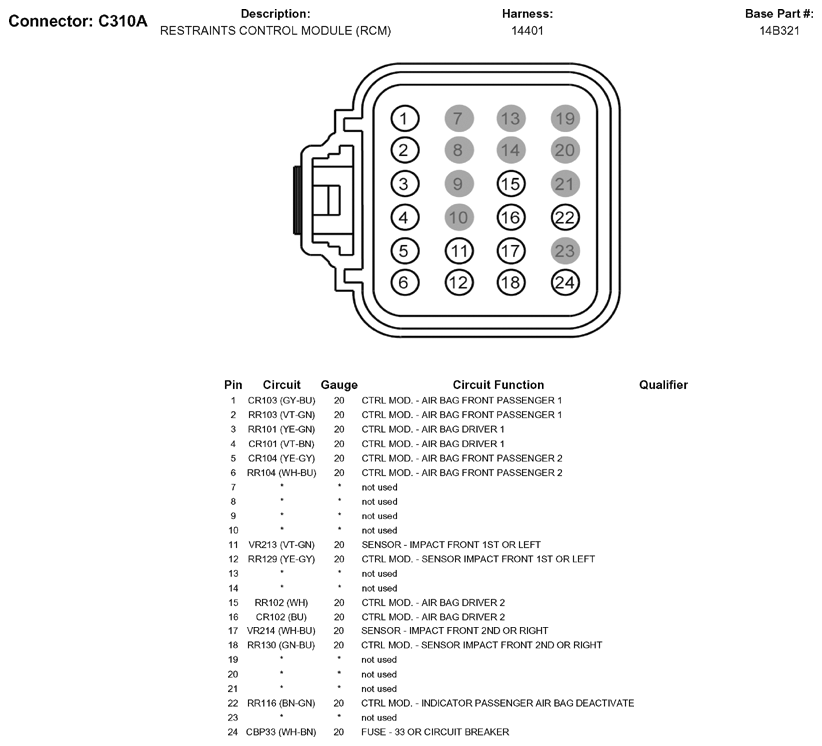 Connector: C310A

Description:
RESTRAINTS CONTROL MODULE (RCM)

Harness:
14401

Base Part #:
14B321

1 7 13 19
2 8 14 20
3 9 15 21
4 10 16 22
5 11 17 23
6 12 18 24

| Pin | Circuit | Gauge | Circuit Function | Qualifier |
|---|---|---|---|---|
| 1 | CR103 (GY-BU) | 20 | CTRL MOD. - AIR BAG FRONT PASSENGER 1 | |
| 2 | RR103 (VT-GN) | 20 | CTRL MOD. - AIR BAG FRONT PASSENGER 1 | |
| 3 | RR101 (YE-GN) | 20 | CTRL MOD. - AIR BAG DRIVER 1 | |
| 4 | CR101 (VT-BN) | 20 | CTRL MOD. - AIR BAG DRIVER 1 | |
| 5 | CR104 (YE-GY) | 20 | CTRL MOD. - AIR BAG FRONT PASSENGER 2 | |
| 6 | RR104 (WH-BU) | 20 | CTRL MOD. - AIR BAG FRONT PASSENGER 2 | |
| 7 | * | * | not used | |
| 8 | * | * | not used | |
| 9 | * | * | not used | |
| 10 | * | * | not used | |
| 11 | VR213 (VT-GN) | 20 | SENSOR - IMPACT FRONT 1ST OR LEFT | |
| 12 | RR129 (YE-GY) | 20 | CTRL MOD. - SENSOR IMPACT FRONT 1ST OR LEFT | |
| 13 | * | * | not used | |
| 14 | * | * | not used | |
| 15 | RR102 (WH) | 20 | CTRL MOD. - AIR BAG DRIVER 2 | |
| 16 | CR102 (BU) | 20 | CTRL MOD. - AIR BAG DRIVER 2 | |
| 17 | VR214 (WH-BU) | 20 | SENSOR - IMPACT FRONT 2ND OR RIGHT | |
| 18 | RR130 (GN-BU) | 20 | CTRL MOD. - SENSOR IMPACT FRONT 2ND OR RIGHT | |
| 19 | * | * | not used | |
| 20 | * | * | not used | |
| 21 | * | * | not used | |
| 22 | RR116 (BN-GN) | 20 | CTRL MOD. - INDICATOR PASSENGER AIR BAG DEACTIVATE | |
| 23 | * | * | not used | |
| 24 | CBP33 (WH-BN) | 20 | FUSE - 33 OR CIRCUIT BREAKER | |