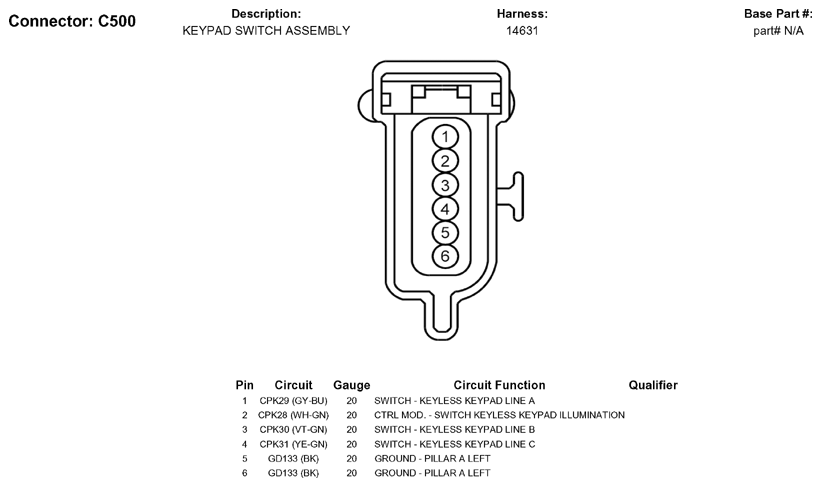 Connector: C500

Description:
KEYPAD SWITCH ASSEMBLY

Harness:
14631

Base Part #:
part# N/A

1
2
3
4
5
6

| Pin | Circuit | Gauge | Circuit Function | Qualifier |
|---|---|---|---|---|
| 1 | CPK29 (GY-BU) | 20 | SWITCH - KEYLESS KEYPAD LINE A | |
| 2 | CPK28 (WH-GN) | 20 | CTRL MOD. - SWITCH KEYLESS KEYPAD ILLUMINATION | |
| 3 | CPK30 (VT-GN) | 20 | SWITCH - KEYLESS KEYPAD LINE B | |
| 4 | CPK31 (YE-GN) | 20 | SWITCH - KEYLESS KEYPAD LINE C | |
| 5 | GD133 (BK) | 20 | GROUND - PILLAR A LEFT | |
| 6 | GD133 (BK) | 20 | GROUND - PILLAR A LEFT | |