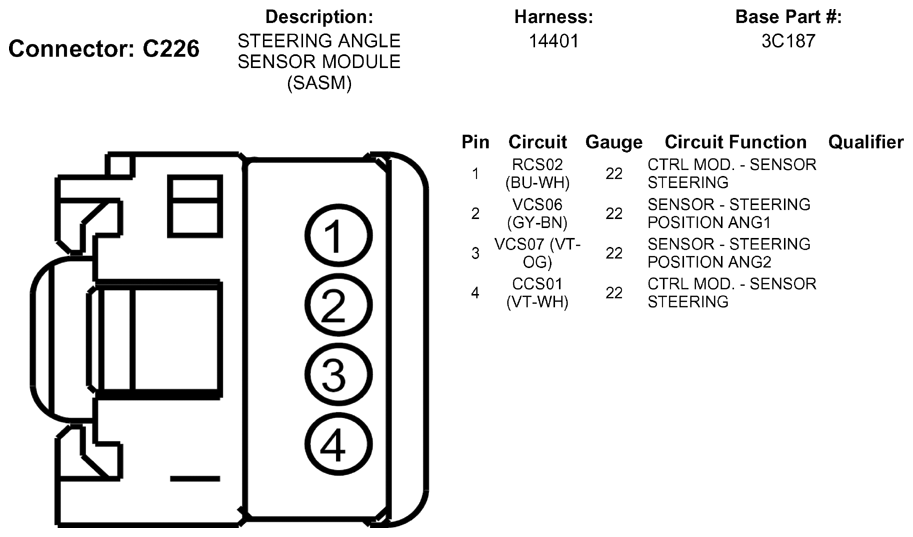 Connector: C226

Description:
STEERING ANGLE SENSOR MODULE (SASM)

Harness:
14401

Base Part #:
3C187

1
2
3
4

| Pin | Circuit | Gauge | Circuit Function | Qualifier |
|---|---|---|---|---|
| 1 | RCS02 (BU-WH) | 22 | CTRL MOD. - SENSOR STEERING | |
| 2 | VCS06 (GY-BN) | 22 | SENSOR - STEERING POSITION ANG1 | |
| 3 | VCS07 (VT-OG) | 22 | SENSOR - STEERING POSITION ANG2 | |
| 4 | CCS01 (VT-WH) | 22 | CTRL MOD. - SENSOR STEERING | |