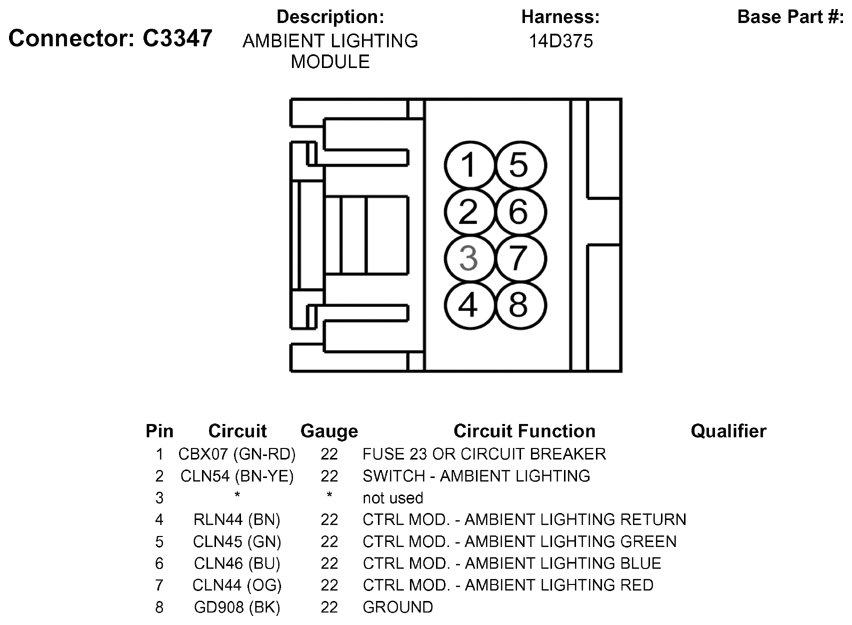 Connector: C3347

Description:
AMBIENT LIGHTING MODULE

Harness:
14D375

Base Part #:

1 5
2 6
3 7
4 8

| Pin | Circuit | Gauge | Circuit Function | Qualifier |
|---|---|---|---|---|
| 1 | CBX07 (GN-RD) | 22 | FUSE 23 OR CIRCUIT BREAKER | |
| 2 | CLN54 (BN-YE) | 22 | SWITCH - AMBIENT LIGHTING | |
| 3 | * | * | not used | |
| 4 | RLN44 (BN) | 22 | CTRL MOD. - AMBIENT LIGHTING RETURN | |
| 5 | CLN45 (GN) | 22 | CTRL MOD. - AMBIENT LIGHTING GREEN | |
| 6 | CLN46 (BU) | 22 | CTRL MOD. - AMBIENT LIGHTING BLUE | |
| 7 | CLN44 (OG) | 22 | CTRL MOD. - AMBIENT LIGHTING RED | |
| 8 | GD908 (BK) | 22 | GROUND | |