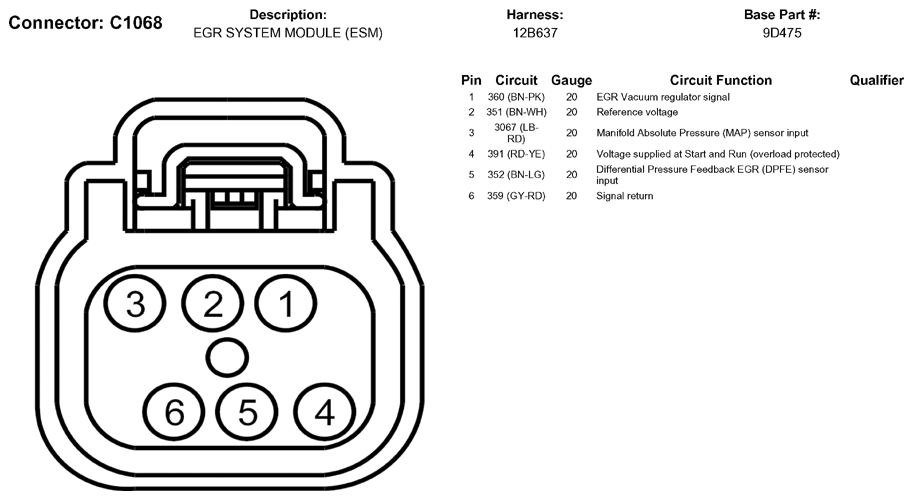 Connector: C1068

Description:
EGR SYSTEM MODULE (ESM)

Harness:
12B637

Base Part #:
9D475

| Pin | Circuit | Gauge | Circuit Function | Qualifier |
|---|---|---|---|---|
| 1 | 360 (BN-PK) | 20 | EGR Vacuum regulator signal | |
| 2 | 351 (BN-WH) | 20 | Reference voltage | |
| 3 | 3067 (LB-RD) | 20 | Manifold Absolute Pressure (MAP) sensor input | |
| 4 | 391 (RD-YE) | 20 | Voltage supplied at Start and Run (overload protected) | |
| 5 | 352 (BN-LG) | 20 | Differential Pressure Feedback EGR (DPFE) sensor input | |
| 6 | 359 (GY-RD) | 20 | Signal return | |

3 2 1
6 5 4