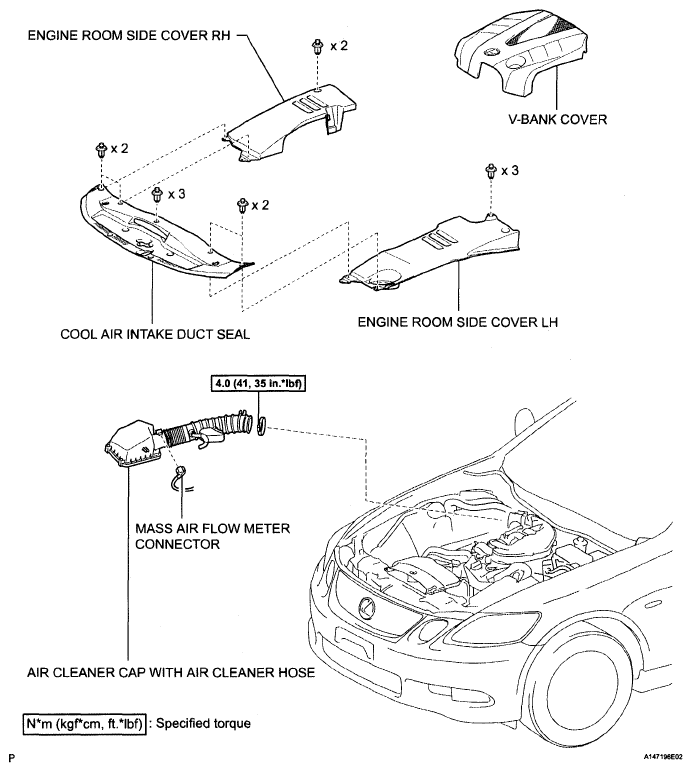 ENGINE ROOM SIDE COVER RH

x 2

V-BANK COVER

x 2

x 3

x 2

x 3

COOL AIR INTAKE DUCT SEAL

ENGINE ROOM SIDE COVER LH

4.0 (41, 35 in.*lbf)

MASS AIR FLOW METER CONNECTOR

AIR CLEANER CAP WITH AIR CLEANER HOSE

N*m (kgf*cm, ft.*lbf) : Specified torque

P

A147196E02