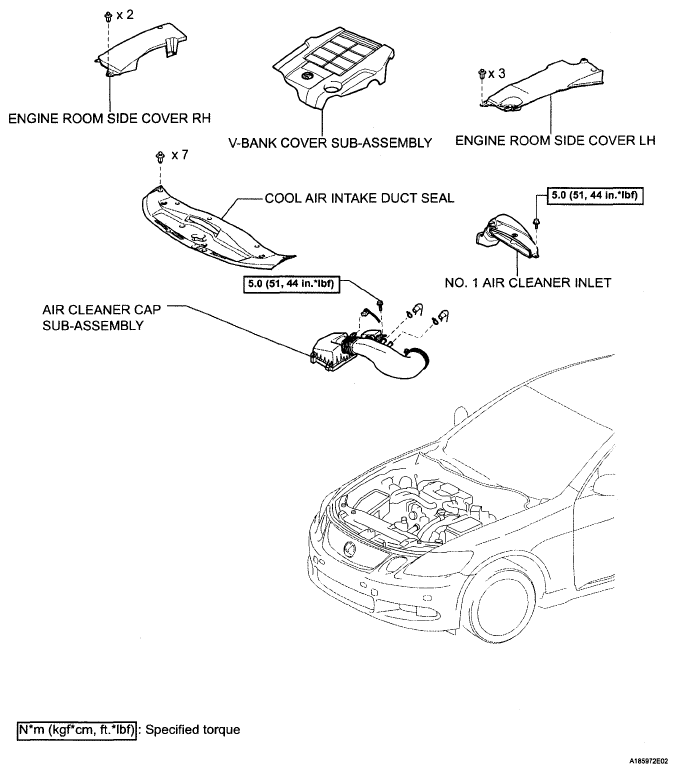 x 2

ENGINE ROOM SIDE COVER RH

V-BANK COVER SUB-ASSEMBLY

x 3

ENGINE ROOM SIDE COVER LH

x 7

COOL AIR INTAKE DUCT SEAL

5.0 (51, 44 in.*lbf)

NO. 1 AIR CLEANER INLET

5.0 (51, 44 in.*lbf)

AIR CLEANER CAP SUB-ASSEMBLY

N*m (kgf*cm, ft.*lbf) : Specified torque

A185972E02