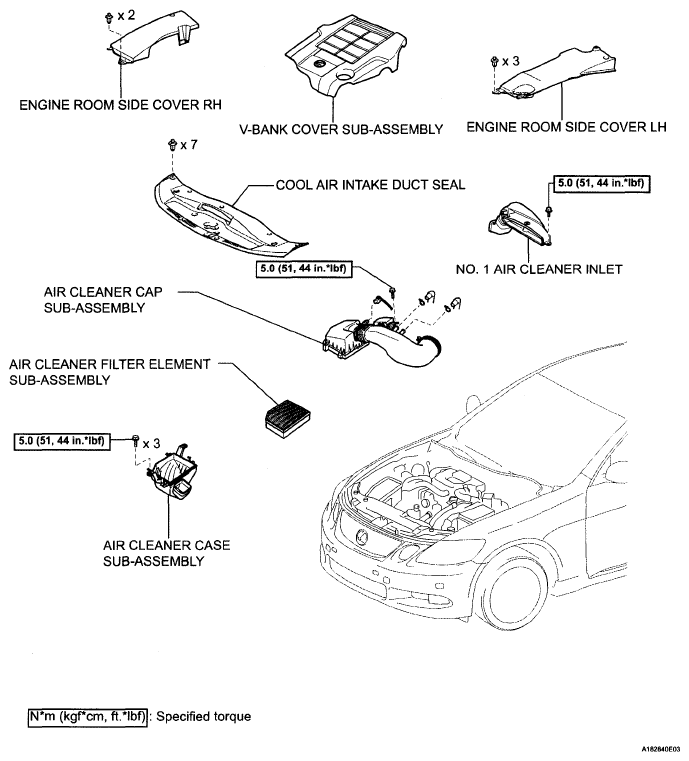 x 2

ENGINE ROOM SIDE COVER RH

V-BANK COVER SUB-ASSEMBLY

x 3

ENGINE ROOM SIDE COVER LH

x 7

COOL AIR INTAKE DUCT SEAL

5.0 (51, 44 in.*lbf)

NO. 1 AIR CLEANER INLET

5.0 (51, 44 in.*lbf)

AIR CLEANER CAP SUB-ASSEMBLY

AIR CLEANER FILTER ELEMENT SUB-ASSEMBLY

5.0 (51, 44 in.*lbf)

x 3

AIR CLEANER CASE SUB-ASSEMBLY

N*m (kgf*cm, ft.*lbf) : Specified torque

A182840E03